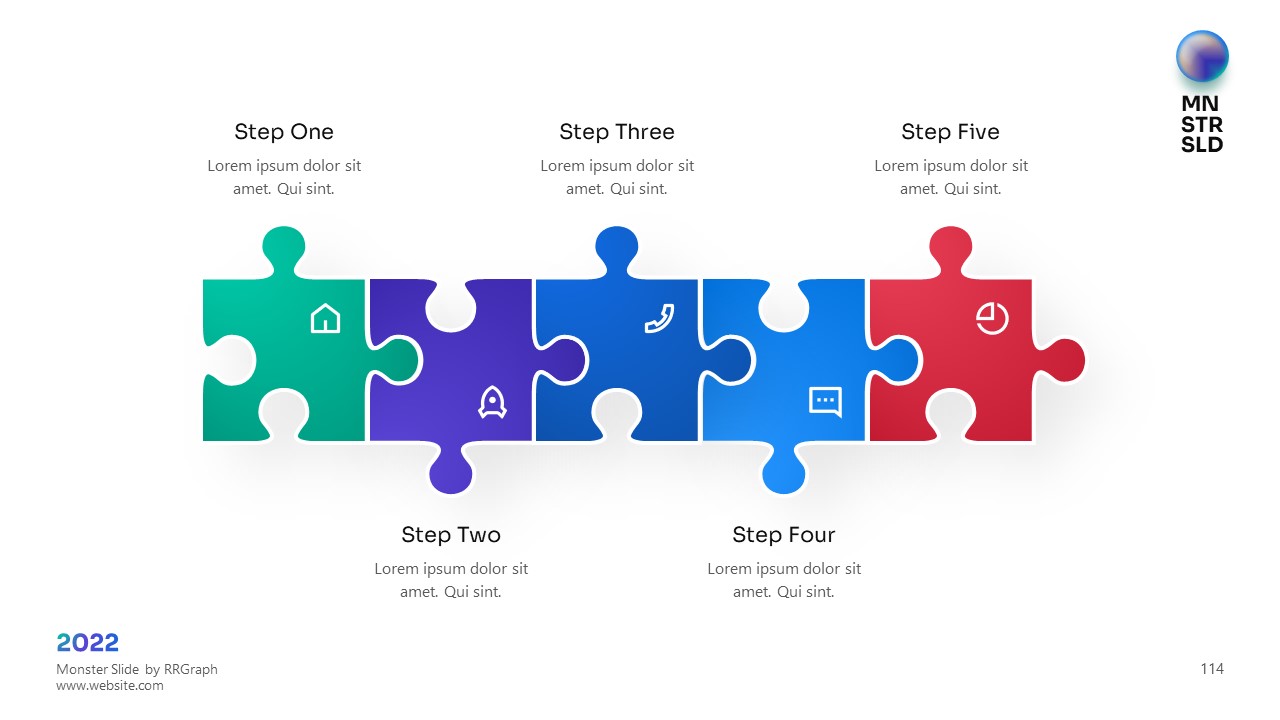 MN
STR
SLD

Step One
Lorem ipsum dolor sit amet. Qui sint.

Step Three
Lorem ipsum dolor sit amet. Qui sint.

Step Five
Lorem ipsum dolor sit amet. Qui sint.

Step Two
Lorem ipsum dolor sit amet. Qui sint.

Step Four
Lorem ipsum dolor sit amet. Qui sint.

2022
Monster Slide by RRGraph
www.website.com

114